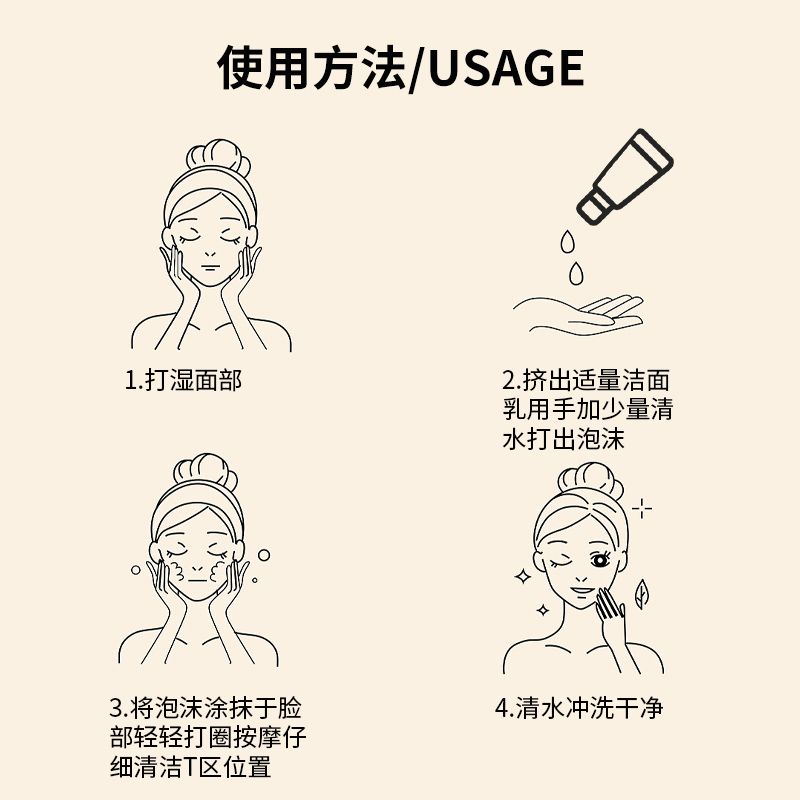 使用方法/USAGE

1.打湿面部

2.挤出适量洁面乳用手加少量清水打出泡沫

3.将泡沫涂抹于脸部轻轻打圈按摩仔细清洁T区位置

4.清水冲洗干净